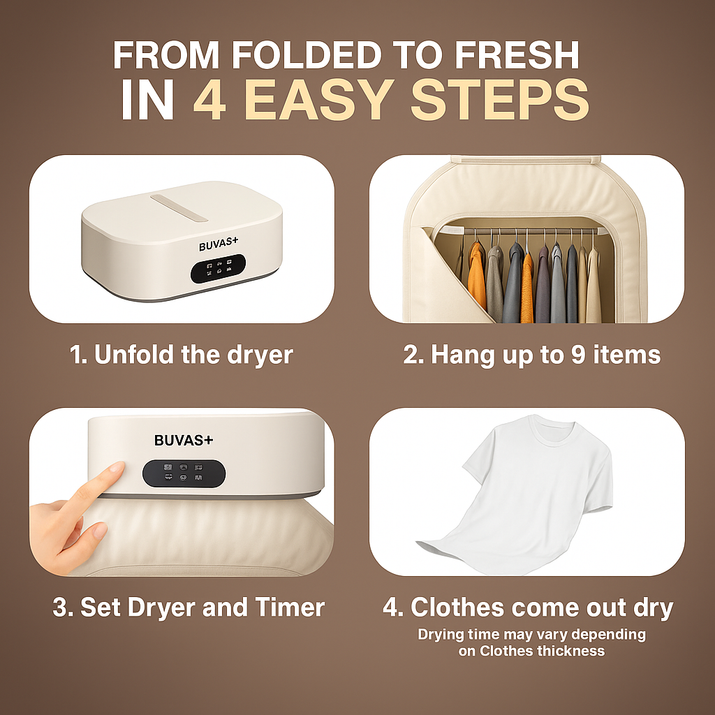 FROM FOLDED TO FRESH
IN 4 EASY STEPS

BUVAS+

1. Unfold the dryer

2. Hang up to 9 items

BUVAS+

3. Set Dryer and Timer

4. Clothes come out dry
Drying time may vary depending on Clothes thickness