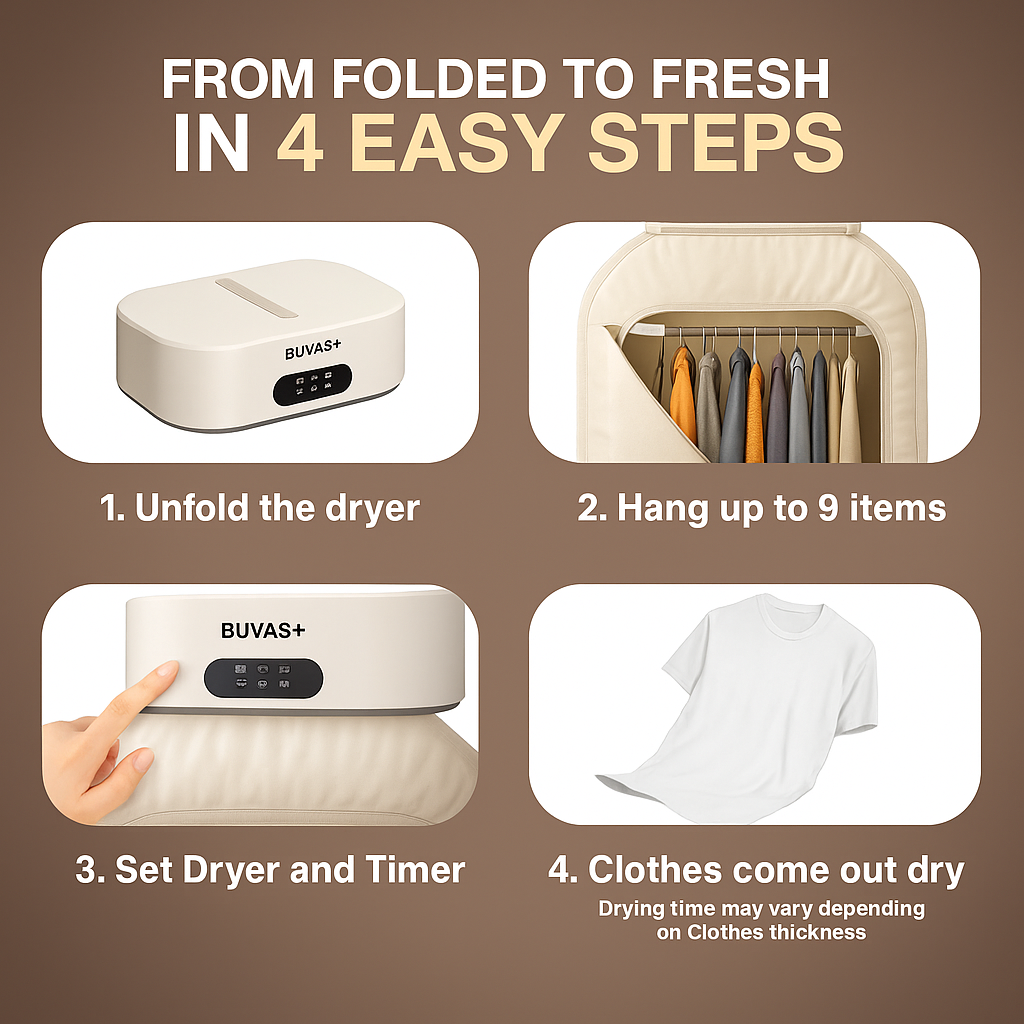 FROM FOLDED TO FRESH
IN 4 EASY STEPS

BUVAS+

1. Unfold the dryer

2. Hang up to 9 items

BUVAS+

3. Set Dryer and Timer

4. Clothes come out dry

Drying time may vary depending on Clothes thickness