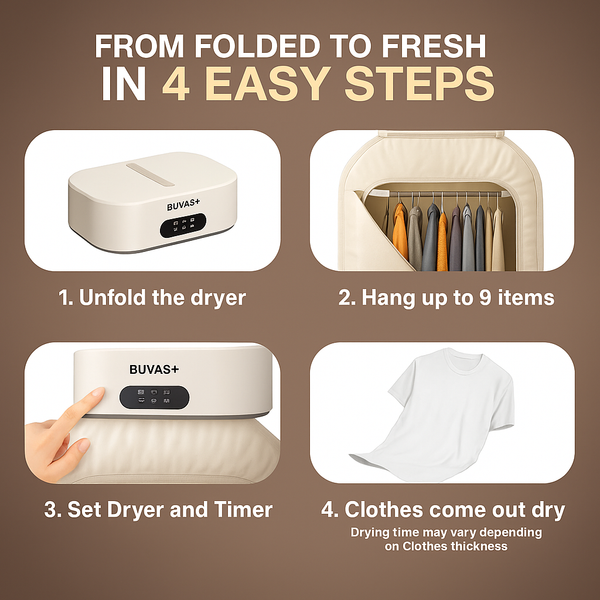 FROM FOLDED TO FRESH
IN 4 EASY STEPS

BUVAS+

1. Unfold the dryer

2. Hang up to 9 items

BUVAS+

3. Set Dryer and Timer

4. Clothes come out dry

Drying time may vary depending on Clothes thickness